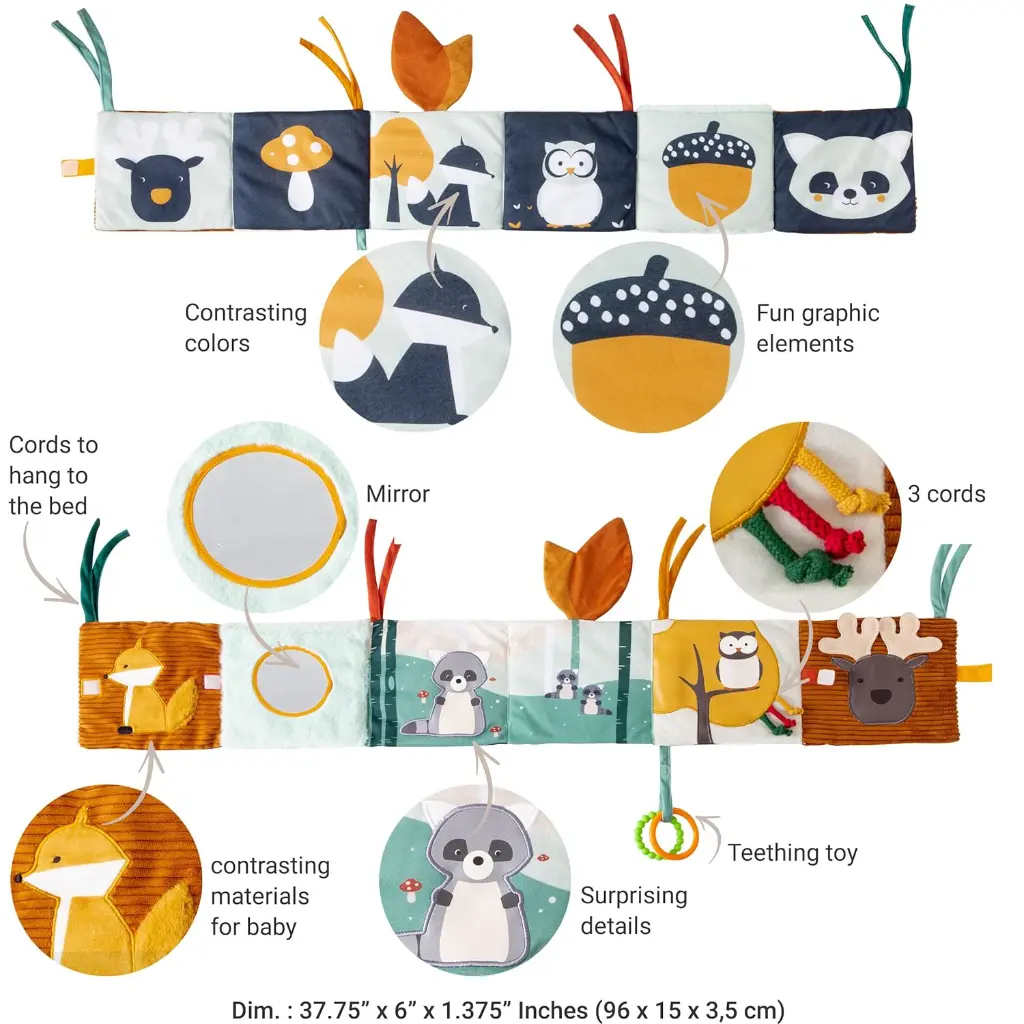 Contrasting colors

Fun graphic elements

Cords to hang to the bed

Mirror

3 cords

contrasting materials for baby

Surprising details

Teething toy

Dim. : 37.75” x 6” x 1.375” Inches (96 x 15 x 3,5 cm)